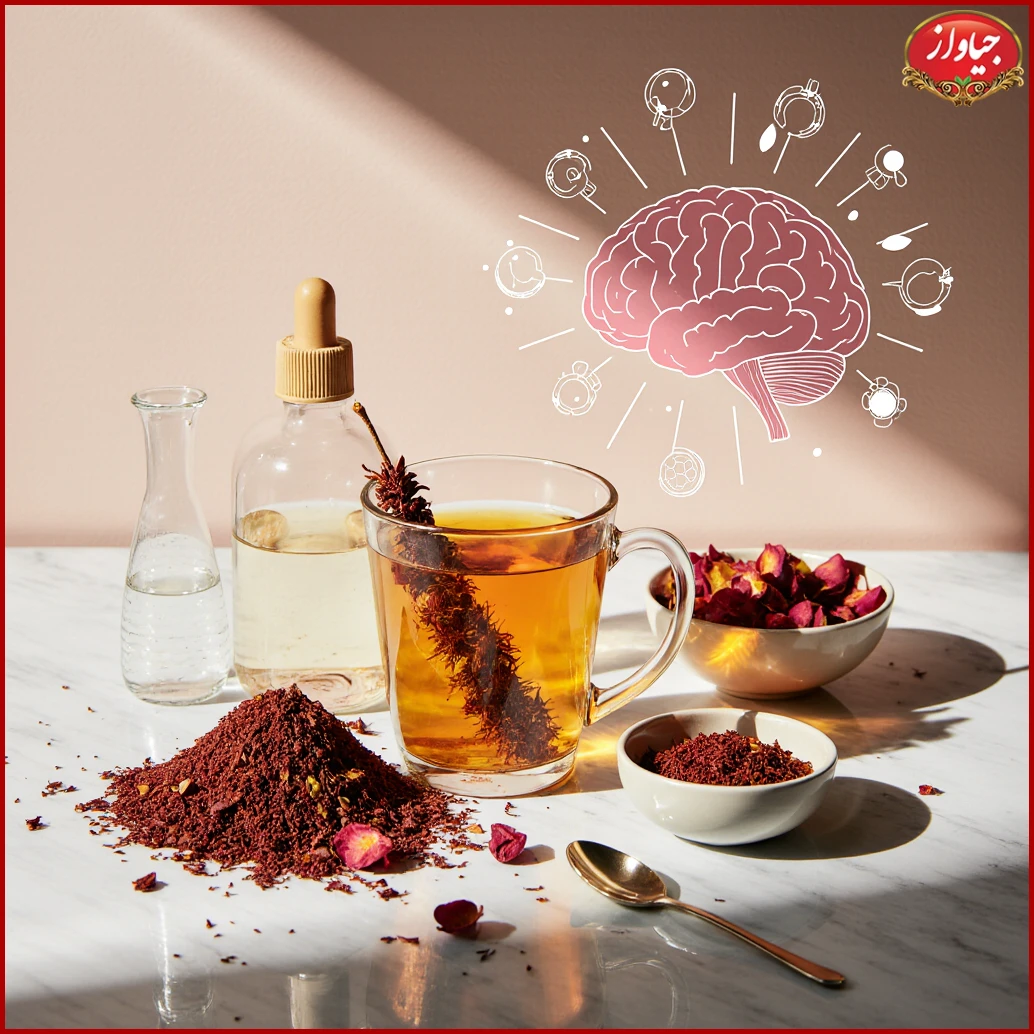 جیاواز